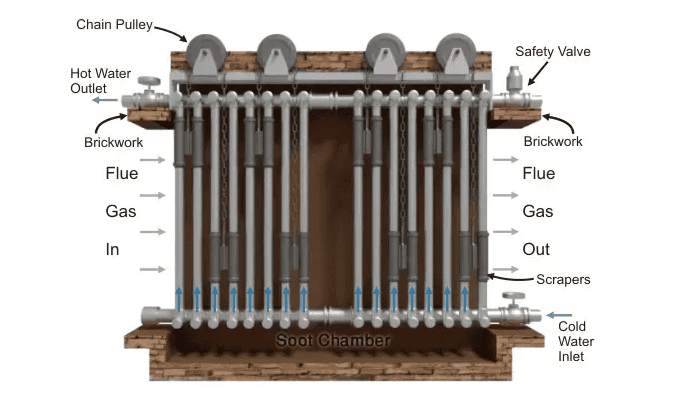 Chain Pulley

Safety Valve

Hot Water Outlet

Brickwork

Brickwork

Flue

Gas

In

Flue

Gas

Out

Scrapers

Soot Chamber

Cold Water Inlet